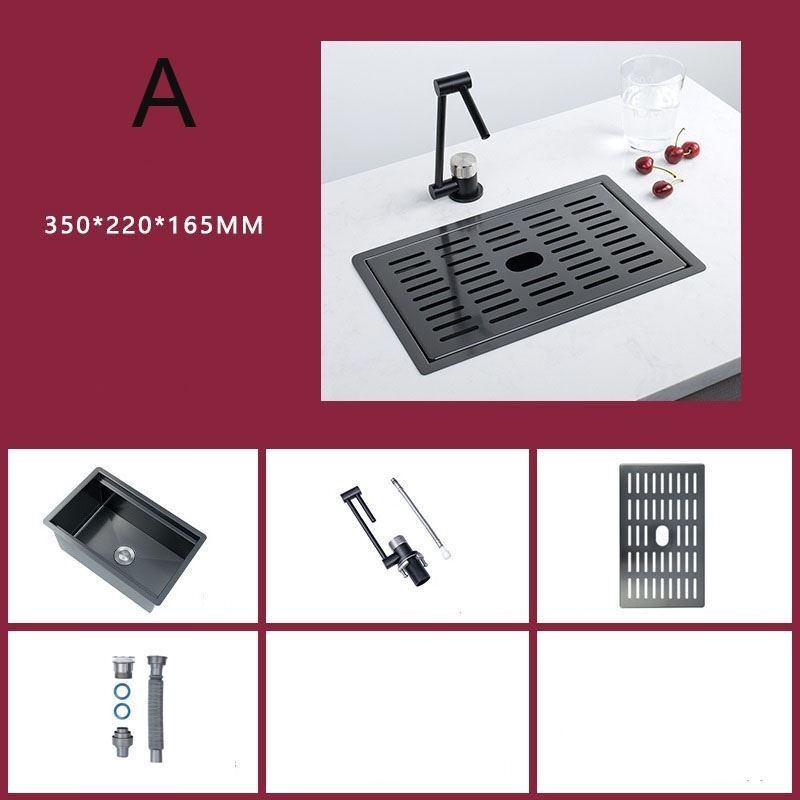 A

350*220*165MM