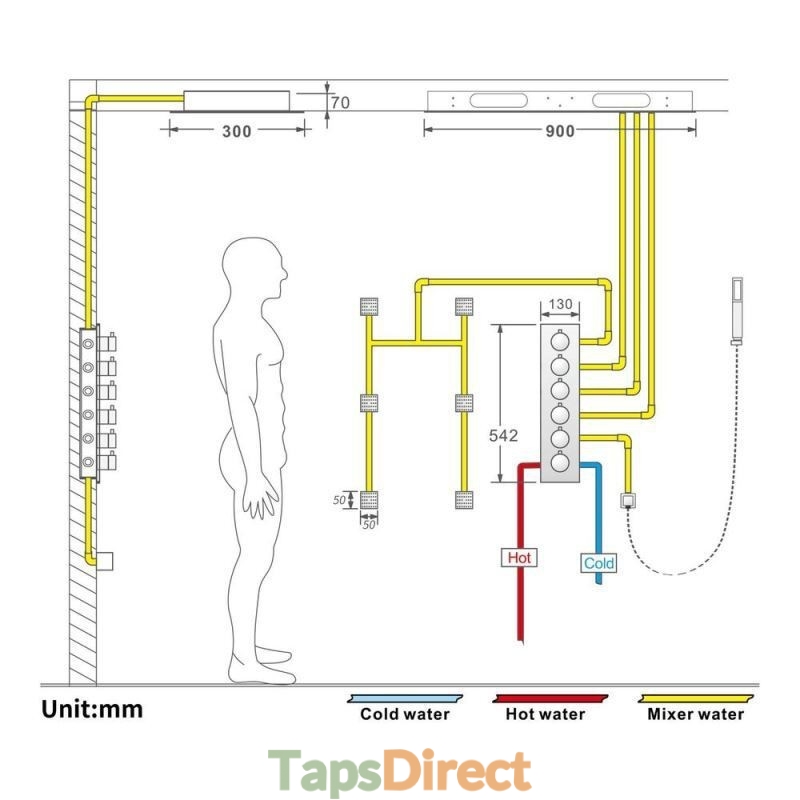 70
300
900
130
542
50
50
Hot
Cold
Unit:mm
Cold water
Hot water
Mixer water
TapsDirect