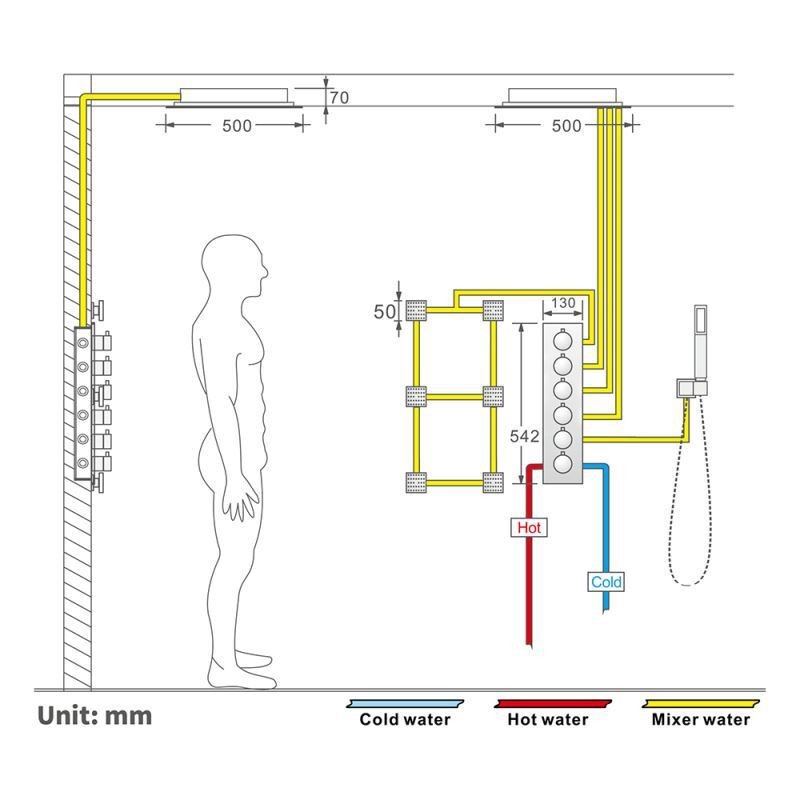 70
500
500
50
130
542
Hot
Cold
Unit: mm
Cold water
Hot water
Mixer water