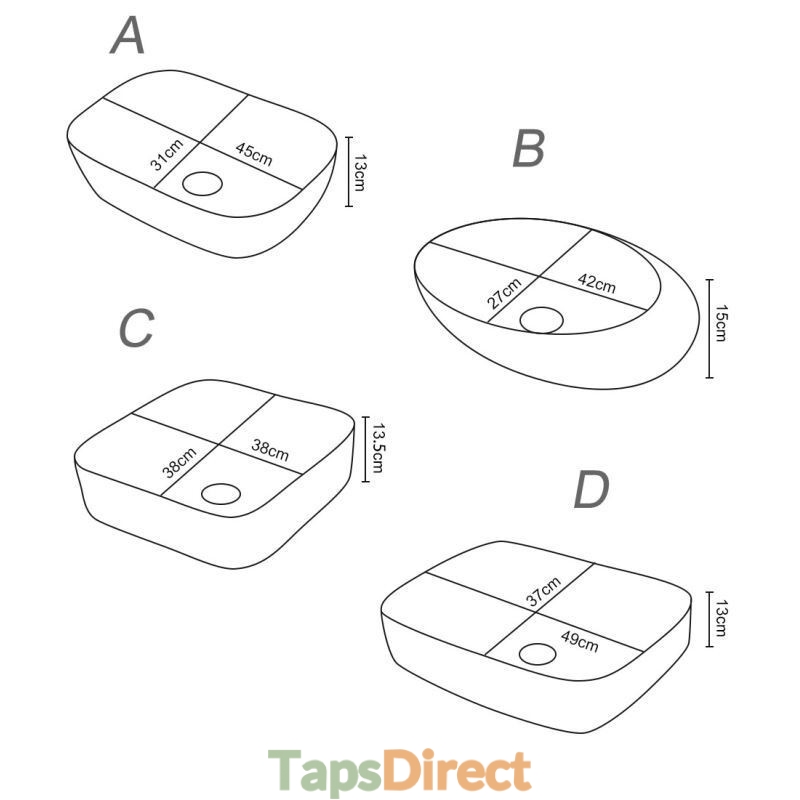 A

31cm
45cm
13cm

B

27cm
42cm
15cm

C

38cm
38cm
13.5cm

D

37cm
49cm
13cm

TapsDirect