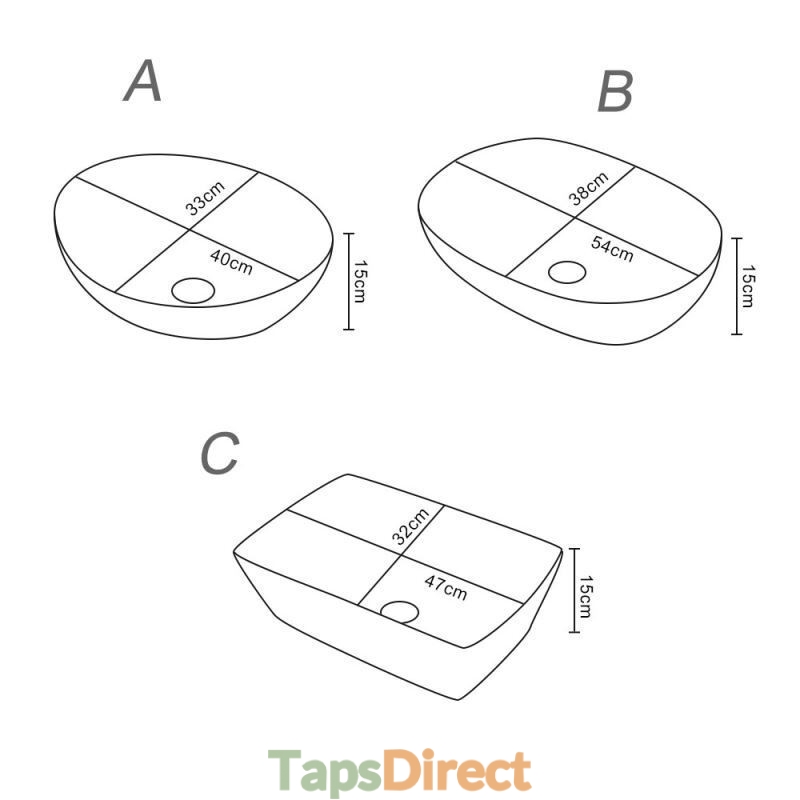 A

33cm

40cm

15cm

B

38cm

54cm

15cm

C

32cm

47cm

15cm

TapsDirect