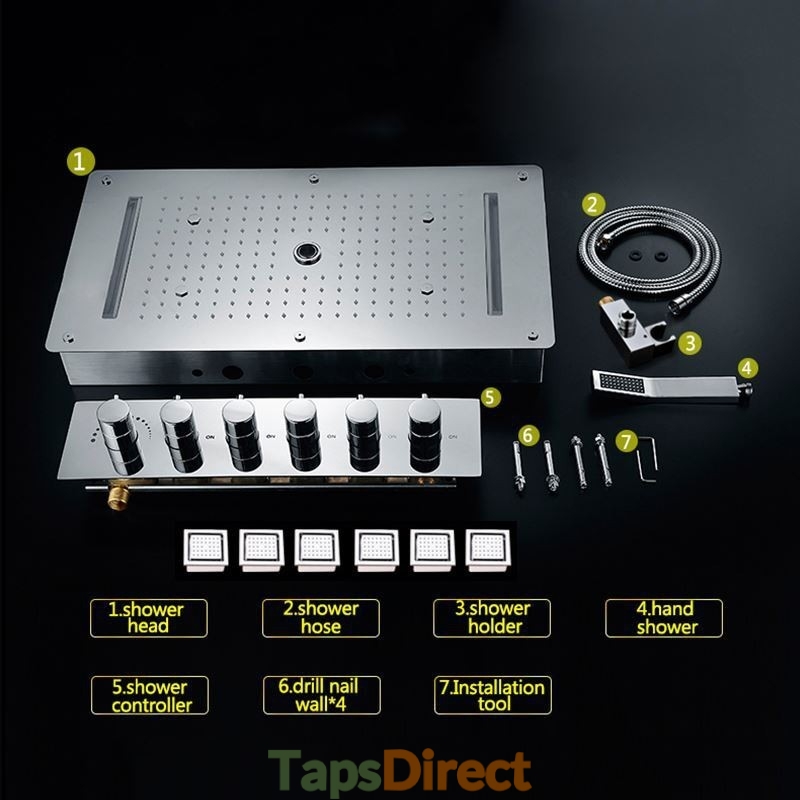 1

2

3

4

5

ON ON ON ON ON

6

7

1.shower head

2.shower hose

3.shower holder

4.hand shower

5.shower controller

6.drill nail wall*4

7.Installation tool

TapsDirect