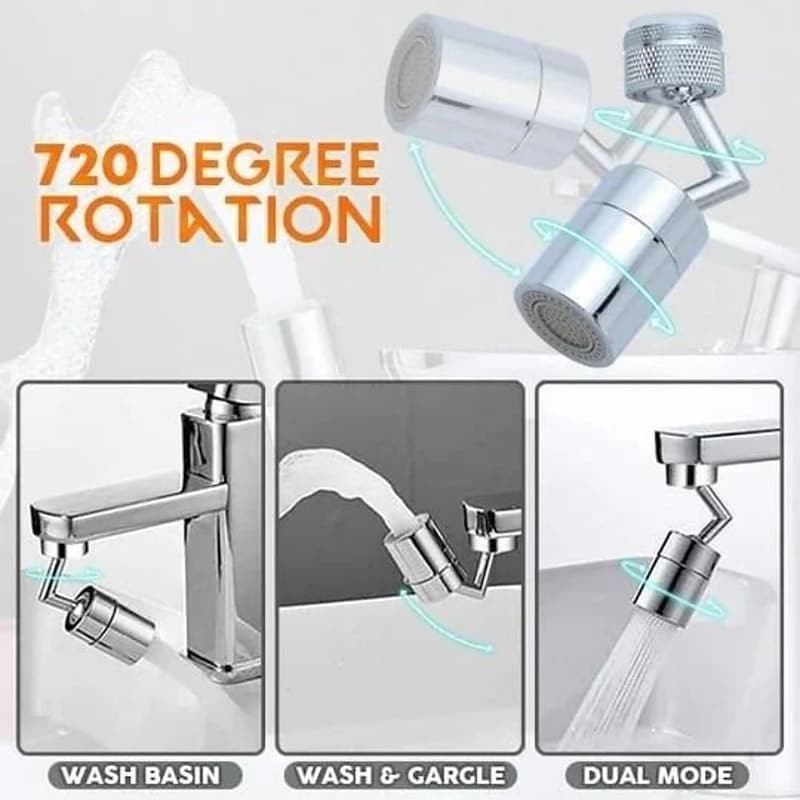 720 DEGREE ROTATION

WASH BASIN

WASH & GARGLE

DUAL MODE