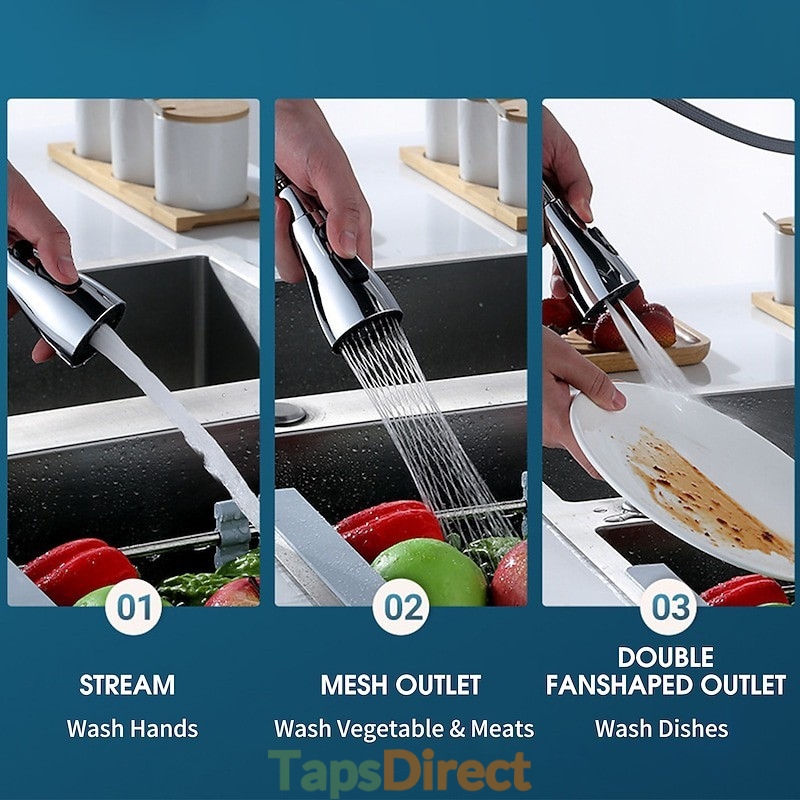 01

STREAM

Wash Hands

02

MESH OUTLET

Wash Vegetable & Meats

03

DOUBLE FANSHAPED OUTLET

Wash Dishes

TapsDirect