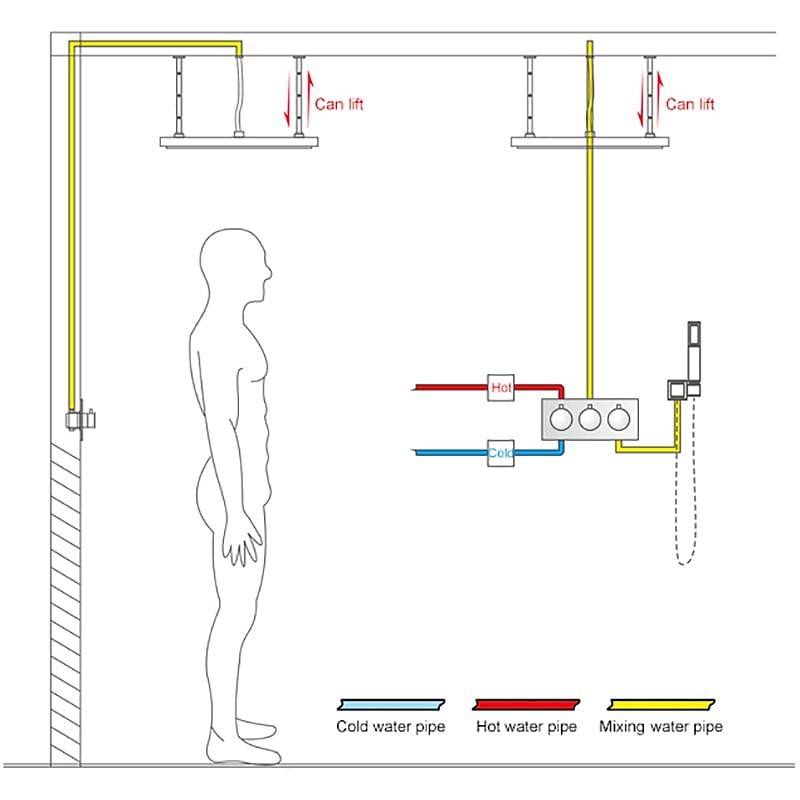 Can lift

Can lift

Hot

Cold

Cold water pipe

Hot water pipe

Mixing water pipe