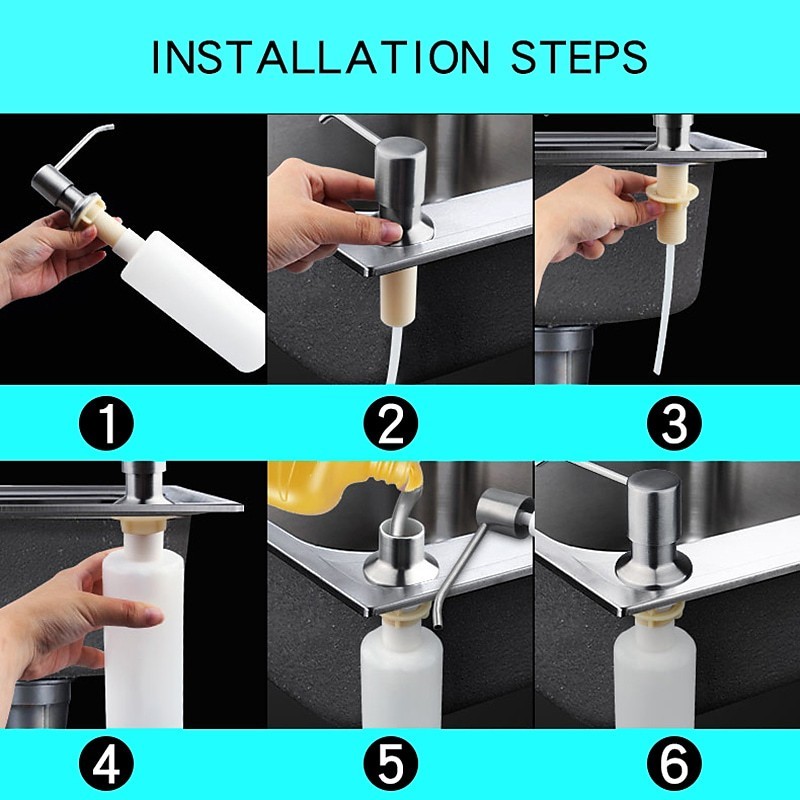 INSTALLATION STEPS

1

2

3

4

5

6