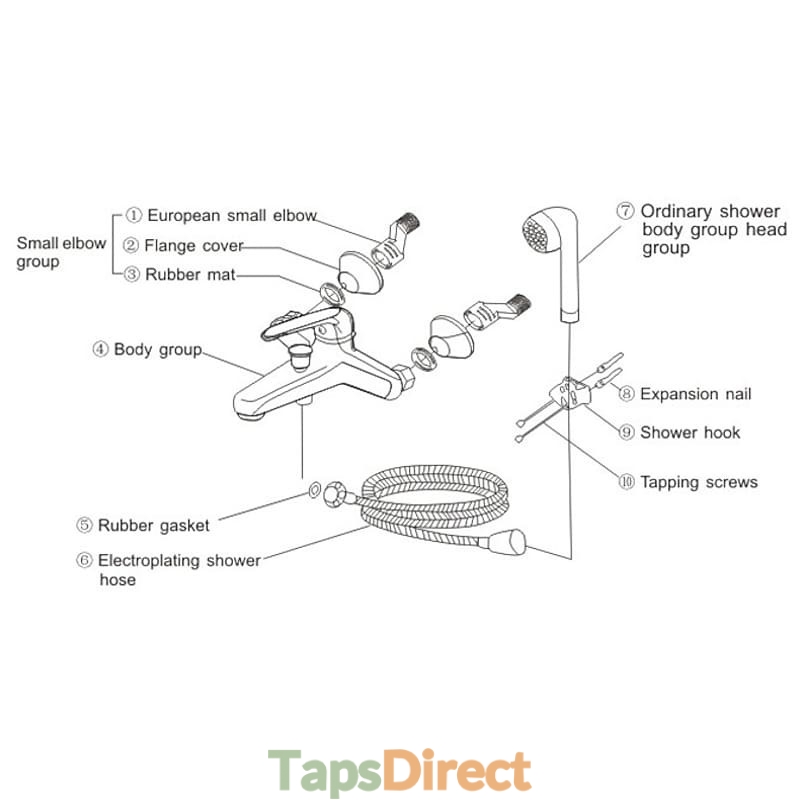 Small elbow group

① European small elbow
② Flange cover
③ Rubber mat
④ Body group
⑤ Rubber gasket
⑥ Electroplating shower hose
⑦ Ordinary shower body group head group
⑧ Expansion nail
⑨ Shower hook
⑩ Tapping screws

TapsDirect